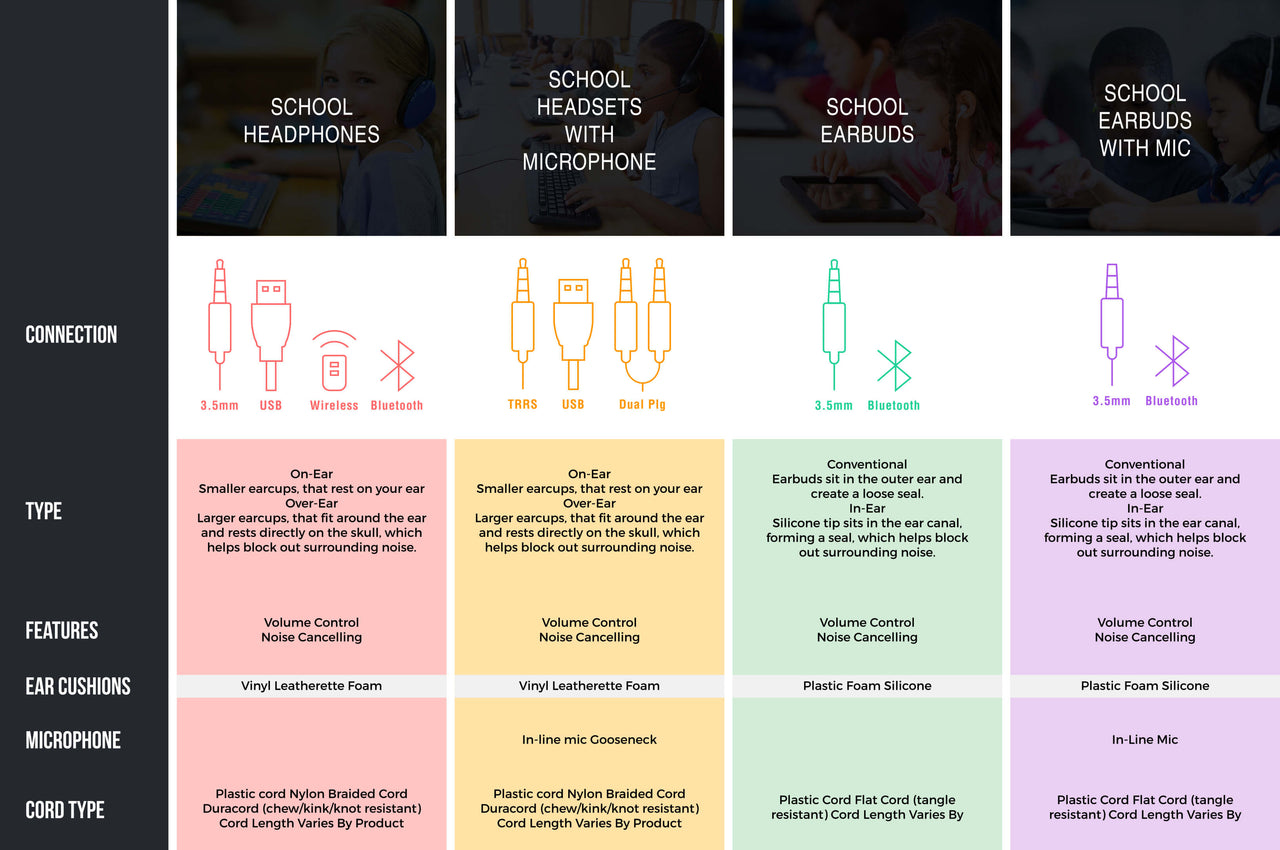 | | SCHOOL HEADPHONES | SCHOOL HEADSETS WITH MICROPHONE | SCHOOL EARBUDS | SCHOOL EARBUDS WITH MIC |
|---|---|---|---|---|
| CONNECTION | 3.5mm USB Wireless Bluetooth | TRRS USB Dual Plg | 3.5mm Bluetooth | 3.5mm Bluetooth |
| TYPE | On-Ear Smaller earcups, that rest on your ear Over-Ear Larger earcups, that fit around the ear and rests directly on the skull, which helps block out surrounding noise. | On-Ear Smaller earcups, that rest on your ear Over-Ear Larger earcups, that fit around the ear and rests directly on the skull, which helps block out surrounding noise. | Conventional Earbuds sit in the outer ear and create a loose seal. In-Ear Silicone tip sits in the ear canal, forming a seal, which helps block out surrounding noise. | Conventional Earbuds sit in the outer ear and create a loose seal. In-Ear Silicone tip sits in the ear canal, forming a seal, which helps block out surrounding noise. |
| FEATURES | Volume Control Noise Cancelling | Volume Control Noise Cancelling | Volume Control Noise Cancelling | Volume Control Noise Cancelling |
| EAR CUSHIONS | Vinyl Leatherette Foam | Vinyl Leatherette Foam | Plastic Foam Silicone | Plastic Foam Silicone |
| MICROPHONE | | In-line mic Gooseneck | | In-Line Mic |
| CORD TYPE | Plastic cord Nylon Braided Cord Duracord (chew/kink/knot resistant) Cord Length Varies By Product | Plastic cord Nylon Braided Cord Duracord (chew/kink/knot resistant) Cord Length Varies By Product | Plastic Cord Flat Cord (tangle resistant) Cord Length Varies By | Plastic Cord Flat Cord (tangle resistant) Cord Length Varies By |